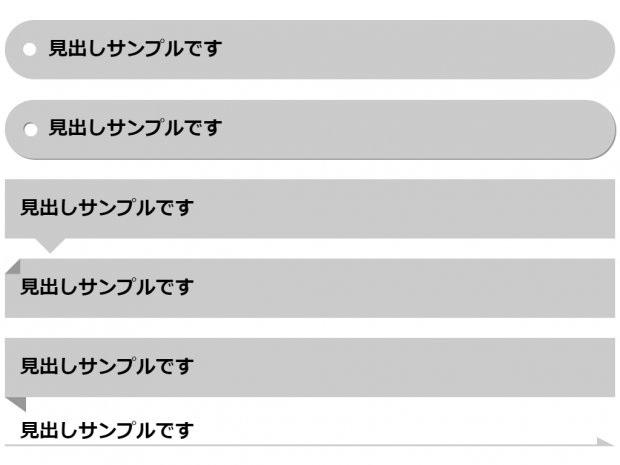 見出しサンプルです

見出しサンプルです

見出しサンプルです

見出しサンプルです

見出しサンプルです

見出しサンプルです